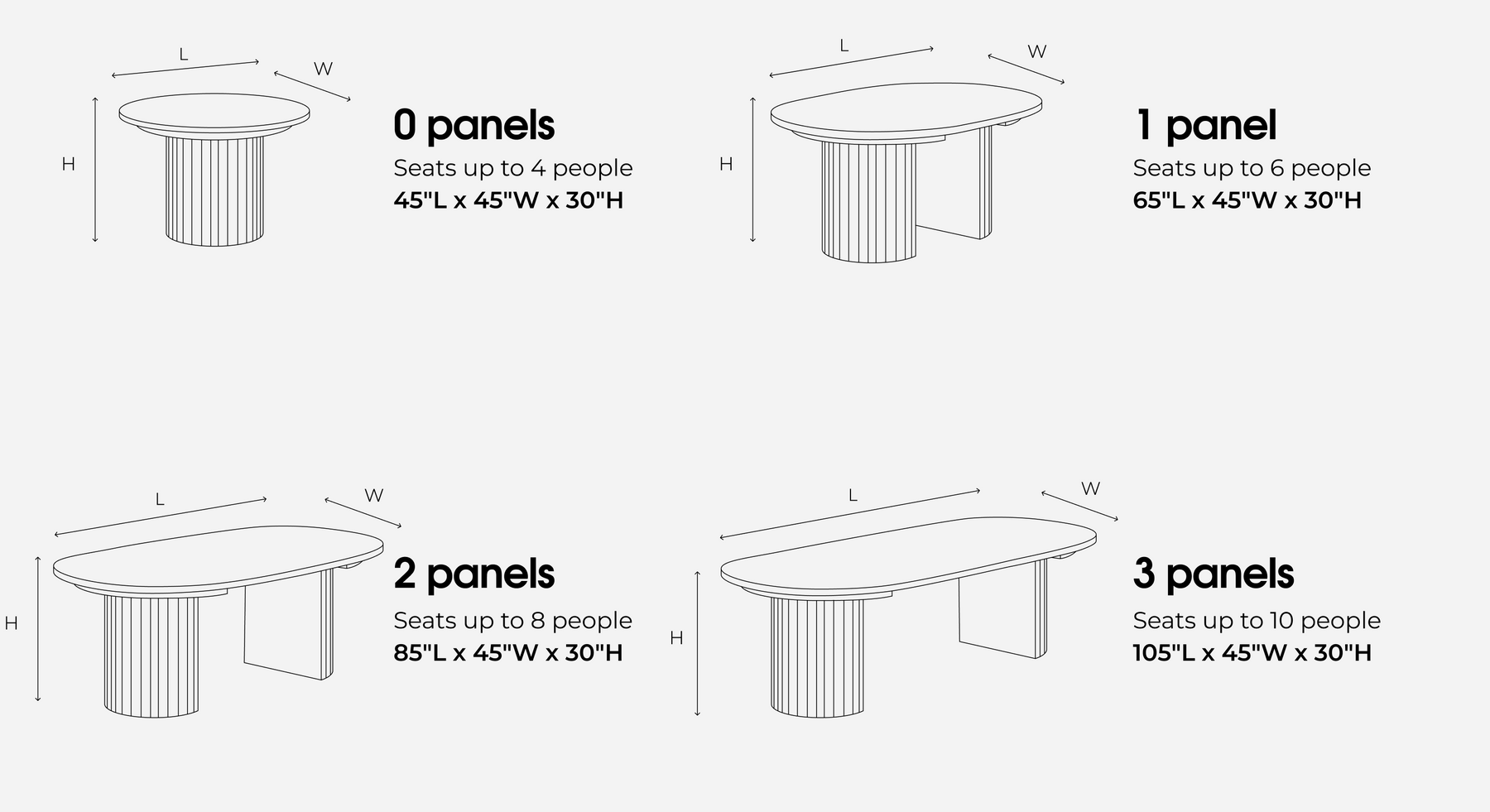 L
W
H
0 panels
Seats up to 4 people
45"L x 45"W x 30"H

L
W
H
1 panel
Seats up to 6 people
65"L x 45"W x 30"H

L
W
H
2 panels
Seats up to 8 people
85"L x 45"W x 30"H

L
W
H
3 panels
Seats up to 10 people
105"L x 45"W x 30"H